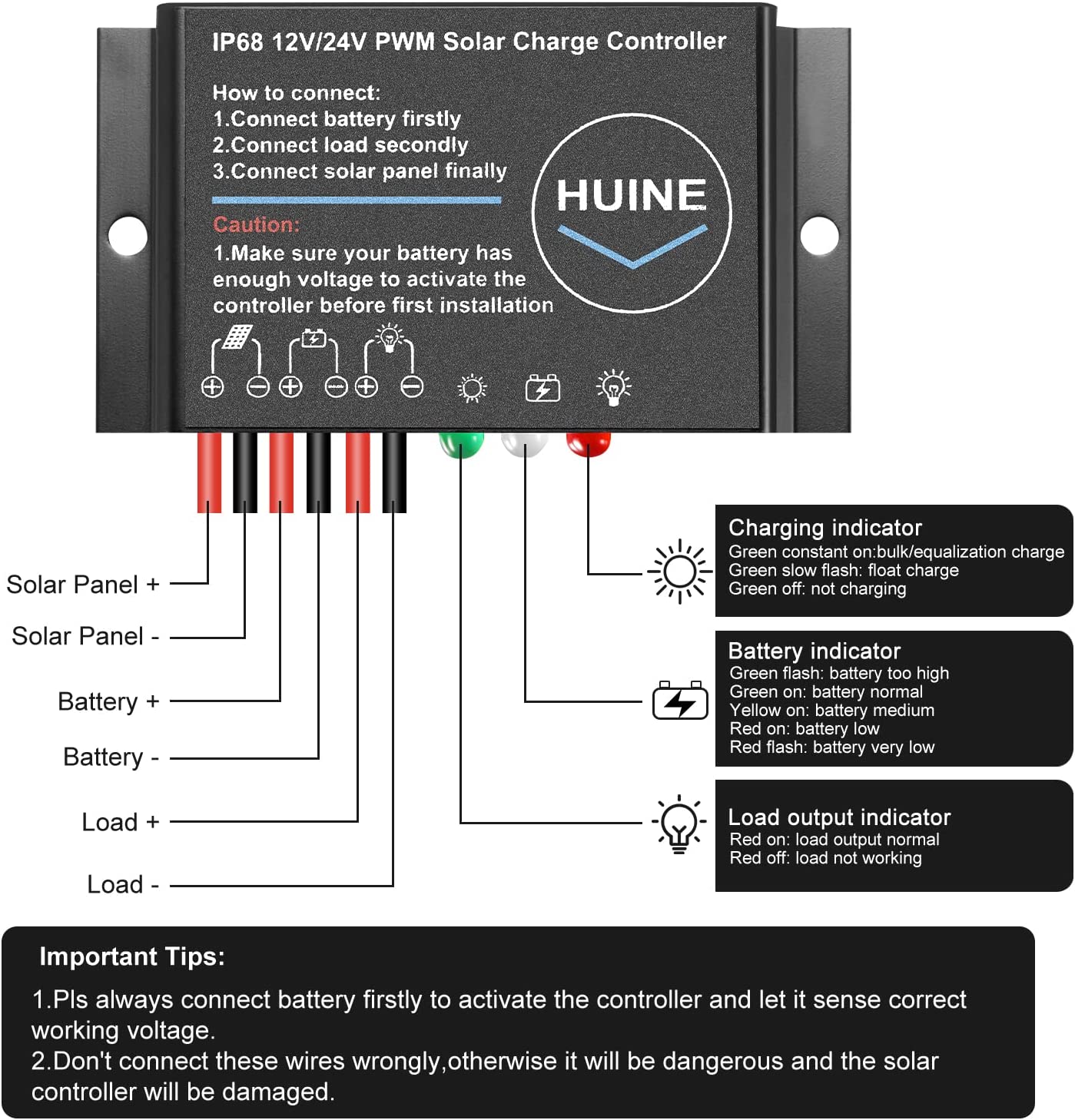 IP68 12V/24V PWM Solar Charge Controller

How to connect:
1.Connect battery firstly
2.Connect load secondly
3.Connect solar panel finally

Caution:
1.Make sure your battery has enough voltage to activate the controller before first installation

HUINE

Solar Panel +
Solar Panel -
Battery +
Battery -
Load +
Load -

Charging indicator
Green constant on:bulk/equalization charge
Green slow flash: float charge
Green off: not charging

Battery indicator
Green flash: battery too high
Green on: battery normal
Yellow on: battery medium
Red on: battery low
Red flash: battery very low

Load output indicator
Red on: load output normal
Red off: load not working

Important Tips:
1.Pls always connect battery firstly to activate the controller and let it sense correct working voltage.
2.Don't connect these wires wrongly,otherwise it will be dangerous and the solar controller will be damaged.